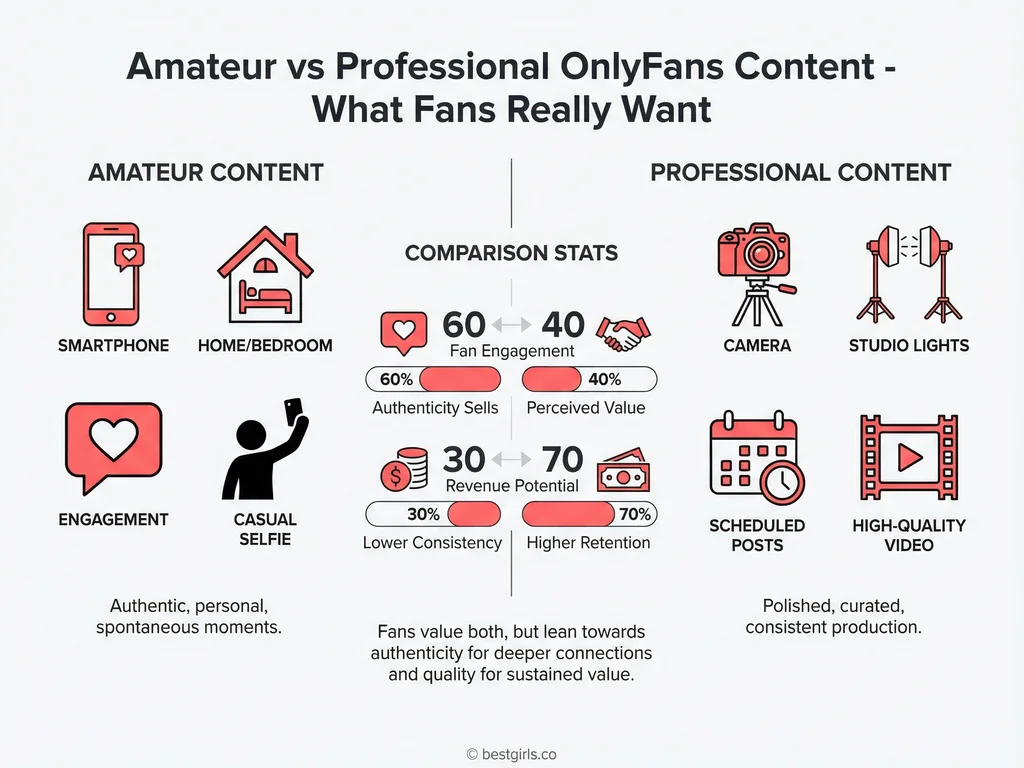 Amateur vs Professional OnlyFans Content - What Fans Really Want

AMATEUR CONTENT

SMARTPHONE

HOME/BEDROOM

ENGAGEMENT

CASUAL SELFIE

Authentic, personal, spontaneous moments.

COMPARISON STATS

60 ↔ 40
Fan Engagement

60%

40%

Authenticity Sells

Perceived Value

30 ↔ 70
Revenue Potential

30%

70%

Lower Consistency

Higher Retention

Fans value both, but lean towards authenticity for deeper connections and quality for sustained value.

PROFESSIONAL CONTENT

CAMERA

STUDIO LIGHTS

SCHEDULED POSTS

HIGH-QUALITY VIDEO

Polished, curated, consistent production.

© bestgirls.co