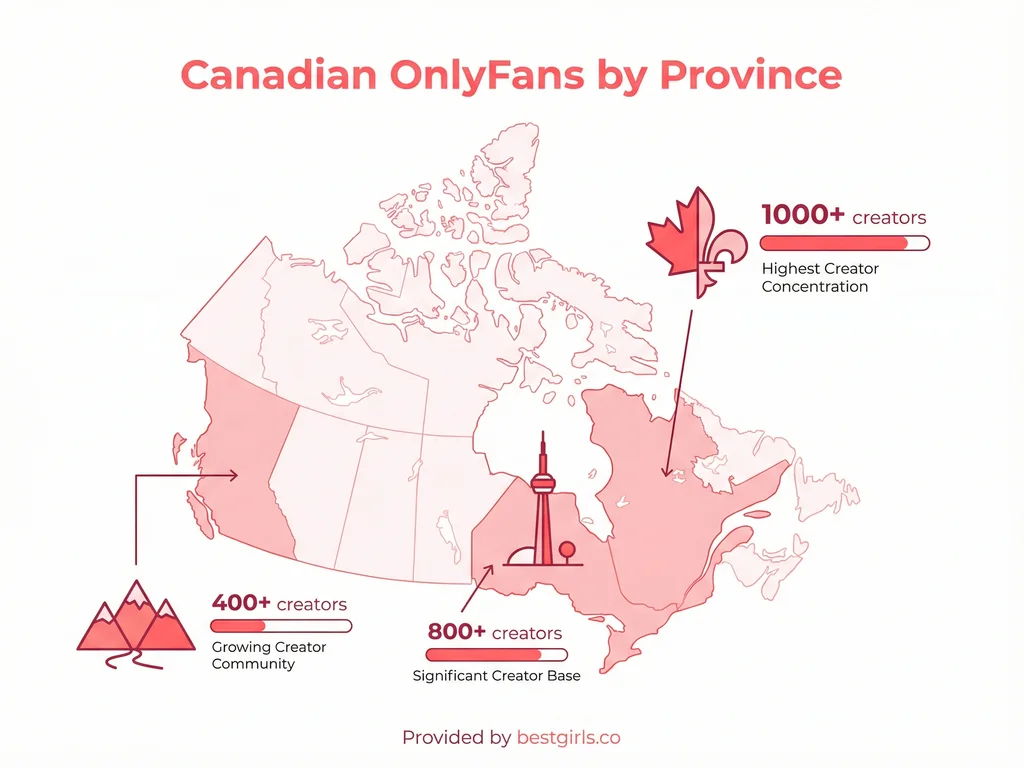 Canadian OnlyFans by Province

1000+ creators

Highest Creator Concentration

400+ creators

Growing Creator Community

800+ creators

Significant Creator Base

Provided by bestgirls.co