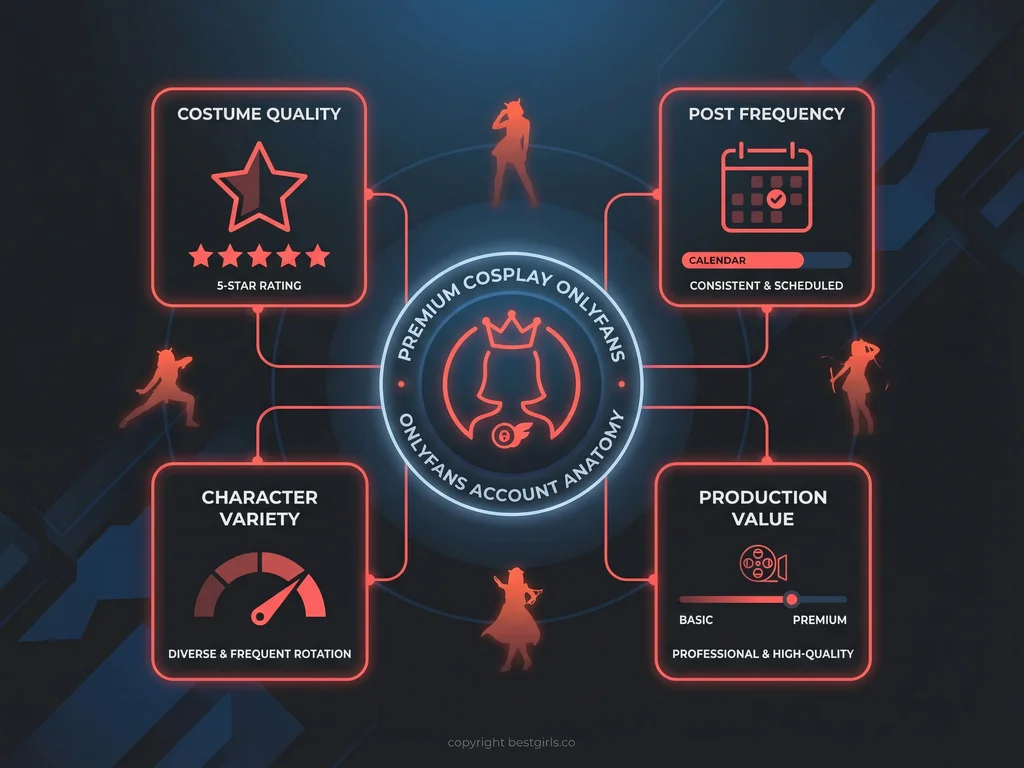 COSTUME QUALITY

5-STAR RATING

POST FREQUENCY

CALENDAR

CONSISTENT & SCHEDULED

PREMIUM COSPLAY ONLYFANS

ONLYFANS ACCOUNT ANATOMY

CHARACTER VARIETY

DIVERSE & FREQUENT ROTATION

PRODUCTION VALUE

BASIC

PREMIUM

PROFESSIONAL & HIGH-QUALITY

copyright bestgirls.co