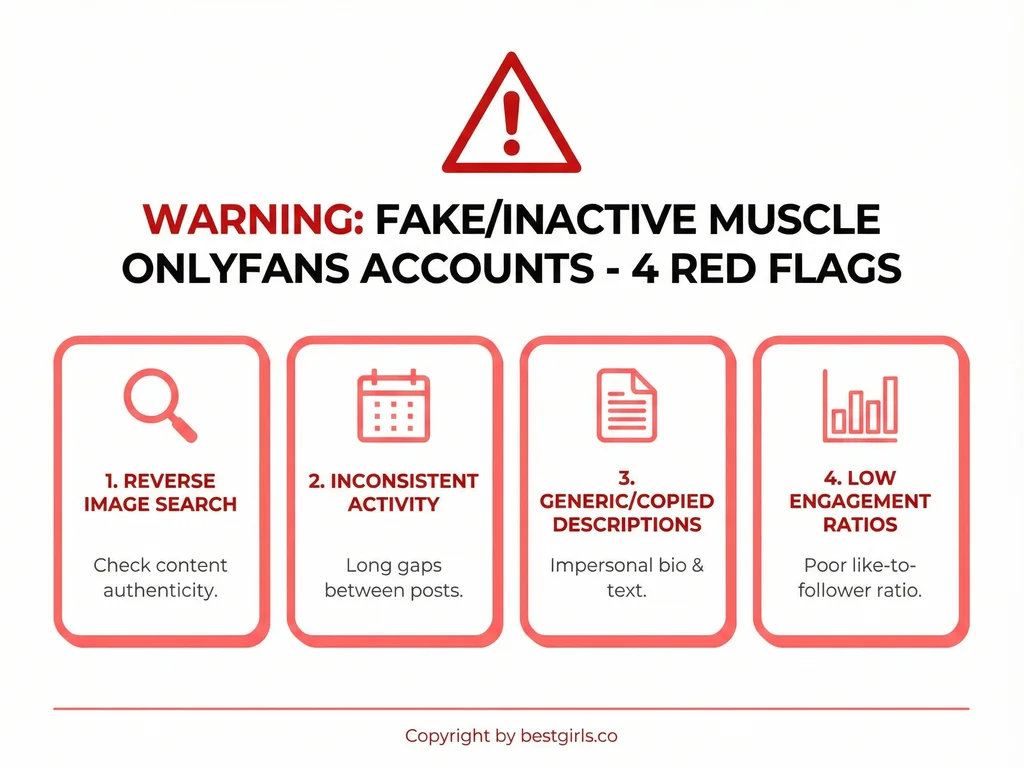 WARNING: FAKE/INACTIVE MUSCLE ONLYFANS ACCOUNTS - 4 RED FLAGS

1. REVERSE IMAGE SEARCH

Check content authenticity.

2. INCONSISTENT ACTIVITY

Long gaps between posts.

3. GENERIC/COPIED DESCRIPTIONS

Impersonal bio & text.

4. LOW ENGAGEMENT RATIOS

Poor like-to-follower ratio.

Copyright by bestgirls.co