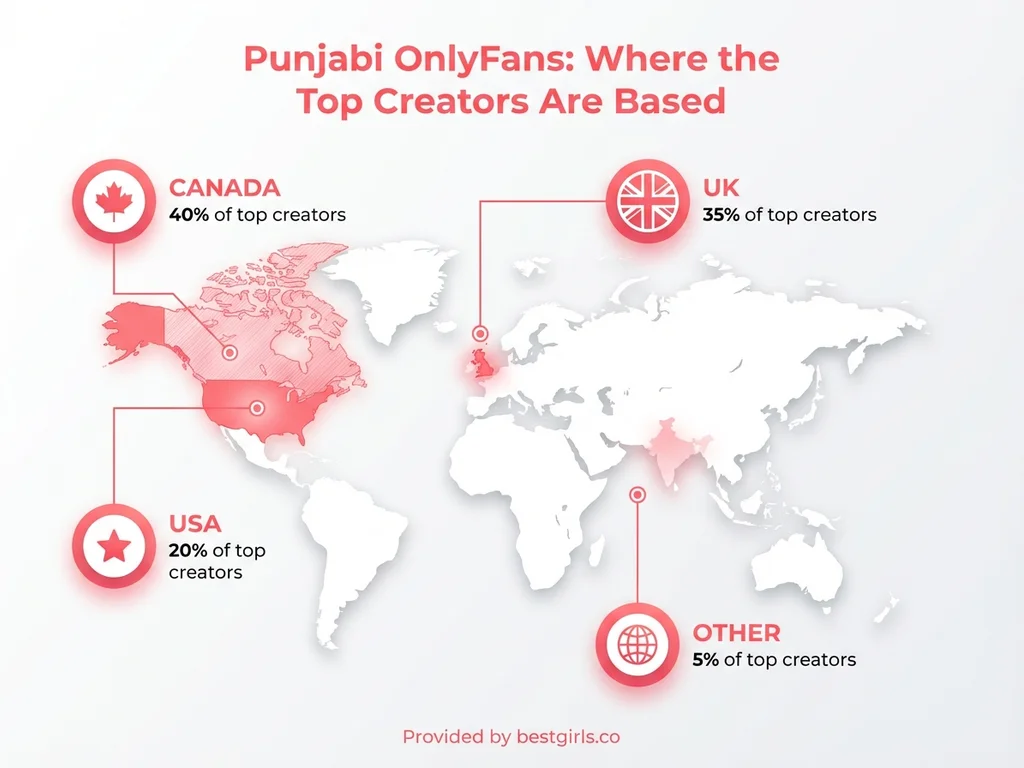 Punjabi OnlyFans: Where the Top Creators Are Based

CANADA
40% of top creators

UK
35% of top creators

USA
20% of top creators

OTHER
5% of top creators

Provided by bestgirls.co