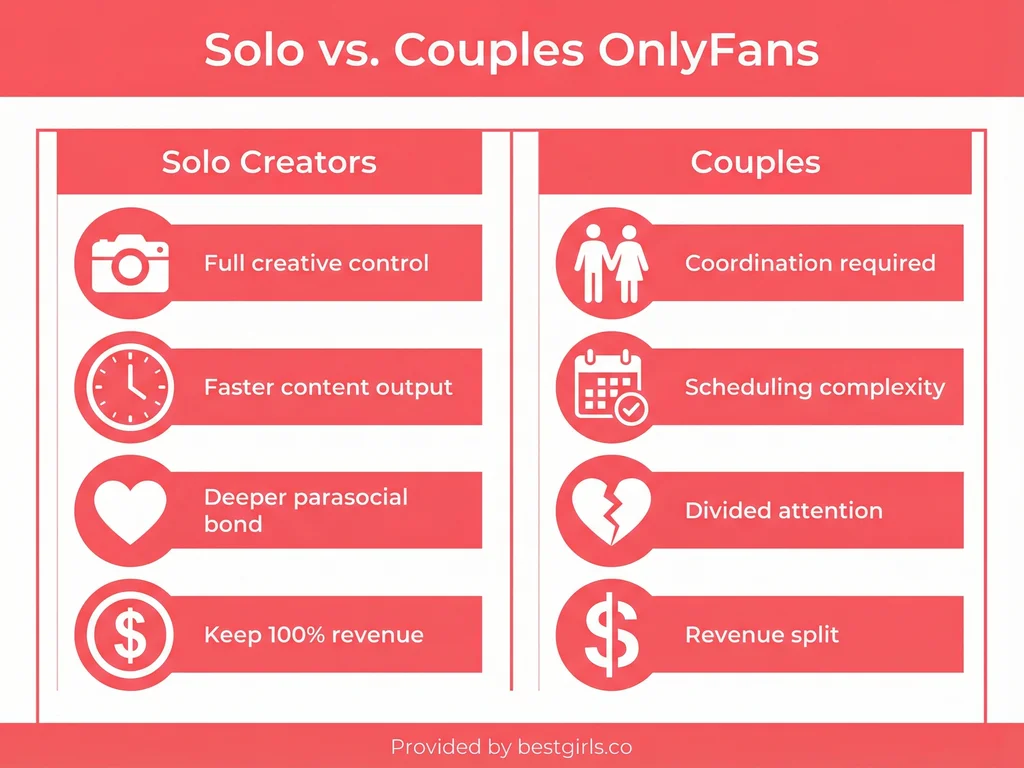 Solo vs. Couples OnlyFans

Solo Creators

Full creative control

Faster content output

Deeper parasocial bond

Keep 100% revenue

Couples

Coordination required

Scheduling complexity

Divided attention

Revenue split

Provided by bestgirls.co